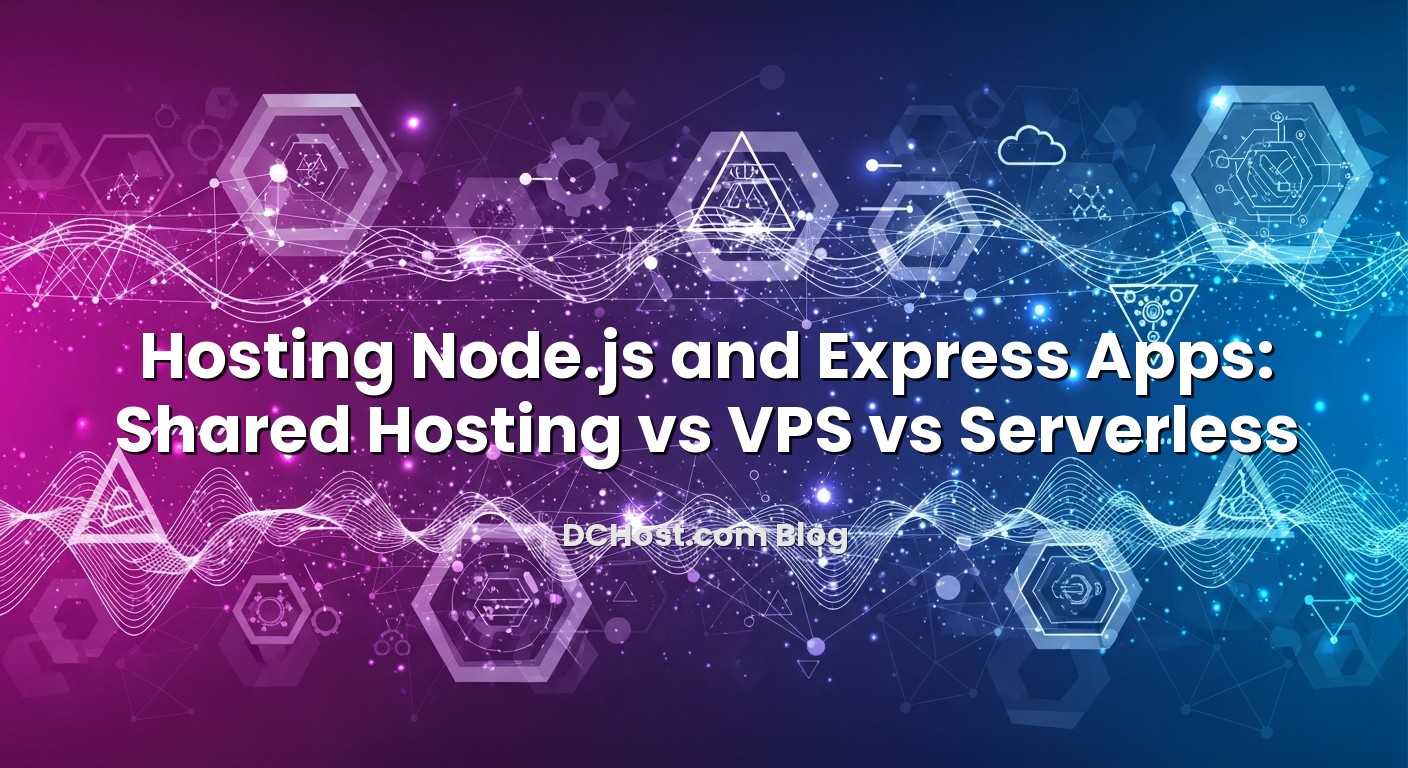 Hosting Node.js and Express Apps: Shared Hosting vs VPS vs Serverless

DCHost.com Blog