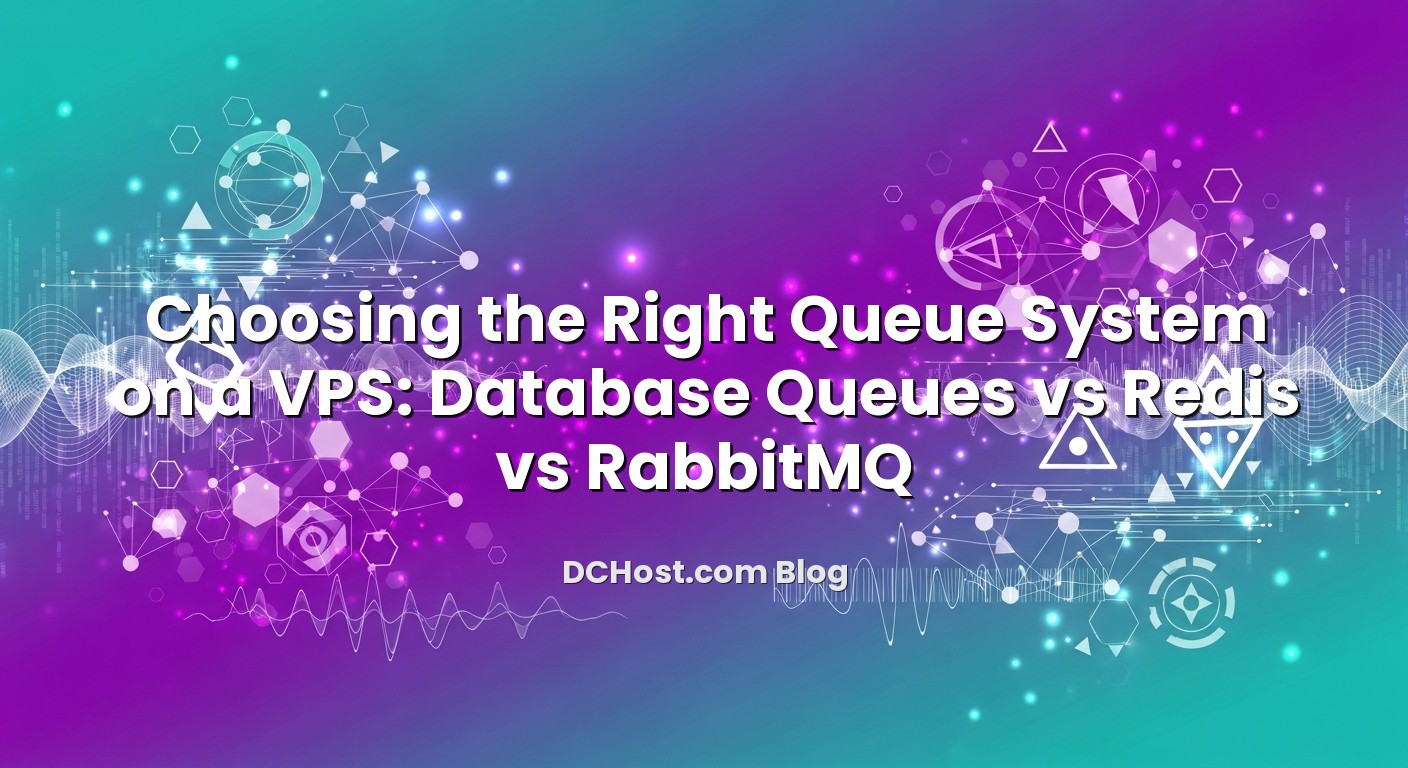 Choosing the Right Queue System on a VPS: Database Queues vs Redis vs RabbitMQ

DCHost.com Blog