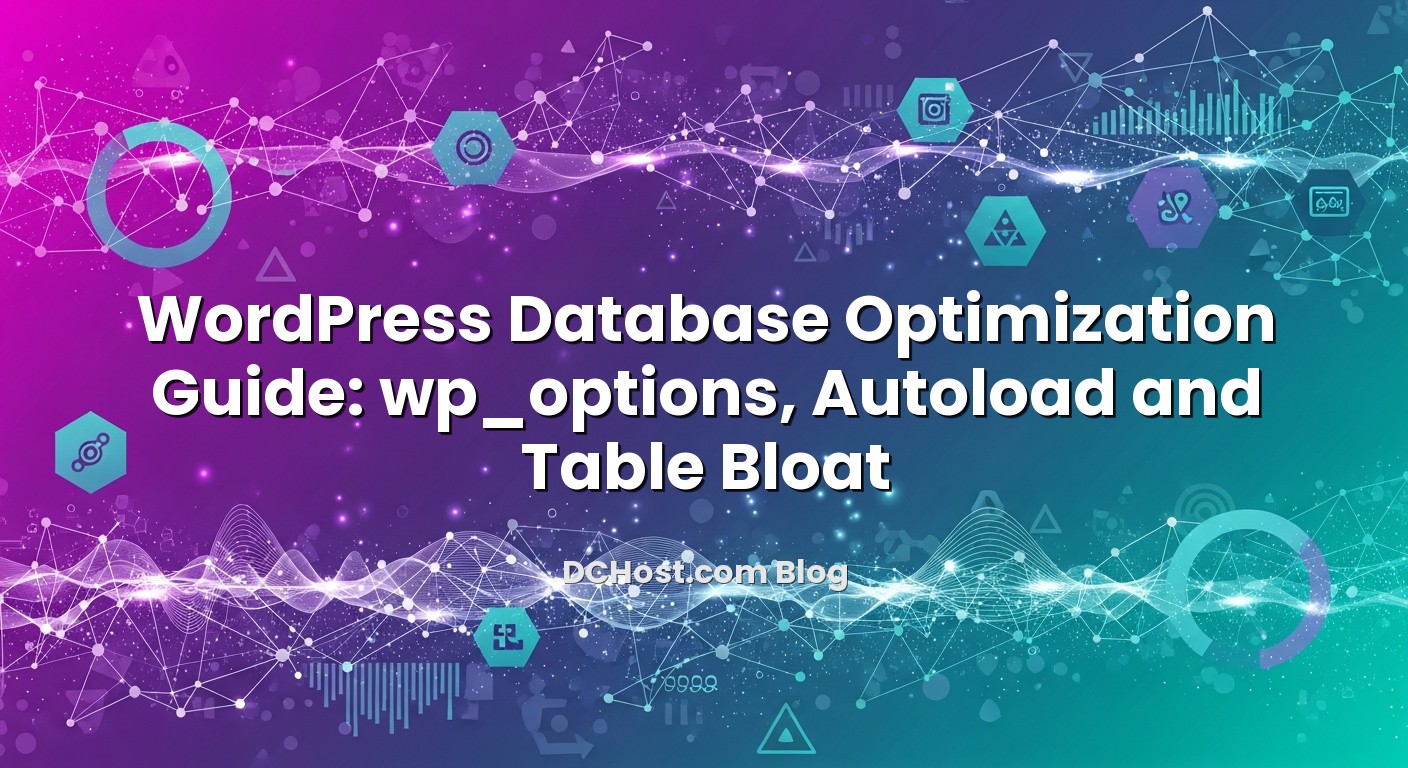 WordPress Database Optimization Guide: wp_options, Autoload and Table Bloat

DCHost.com Blog