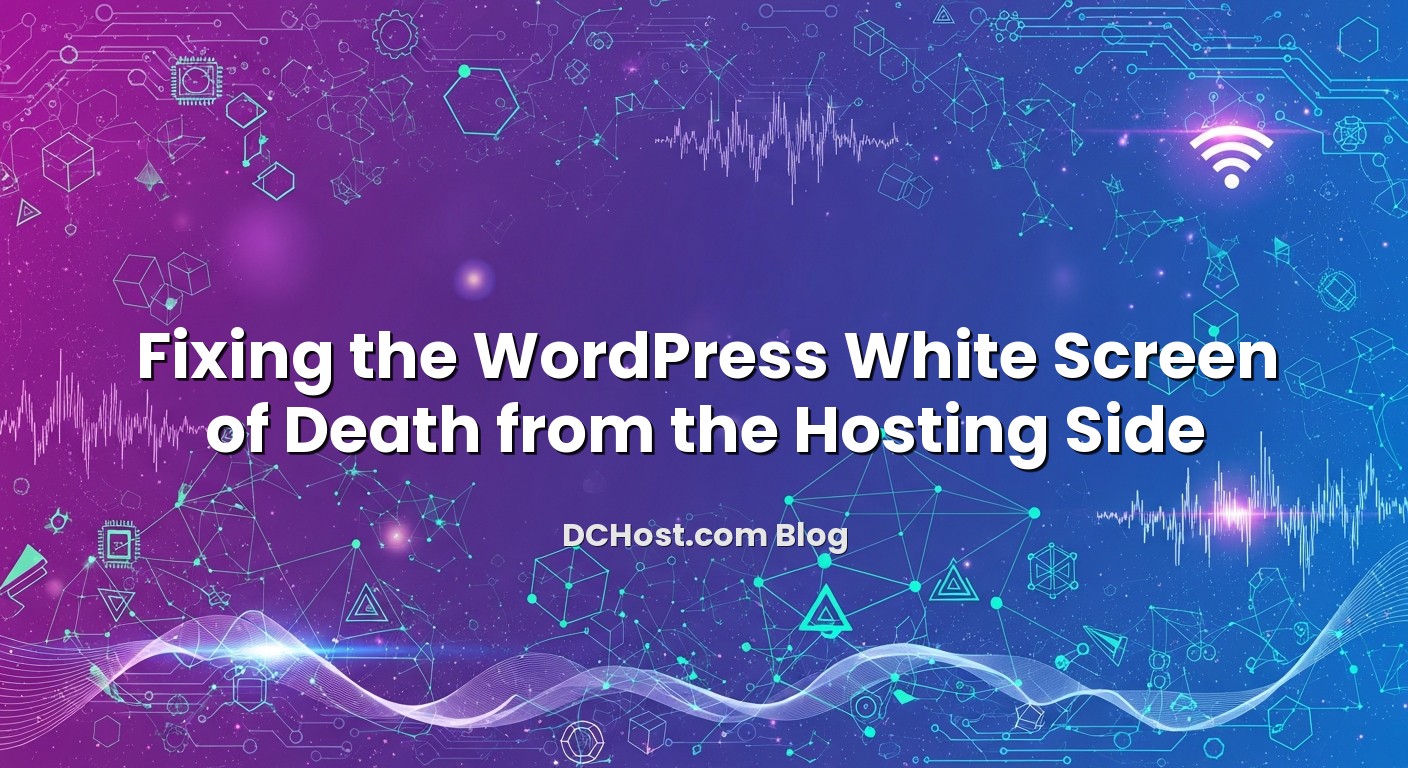 Fixing the WordPress White Screen of Death from the Hosting Side

DCHost.com Blog