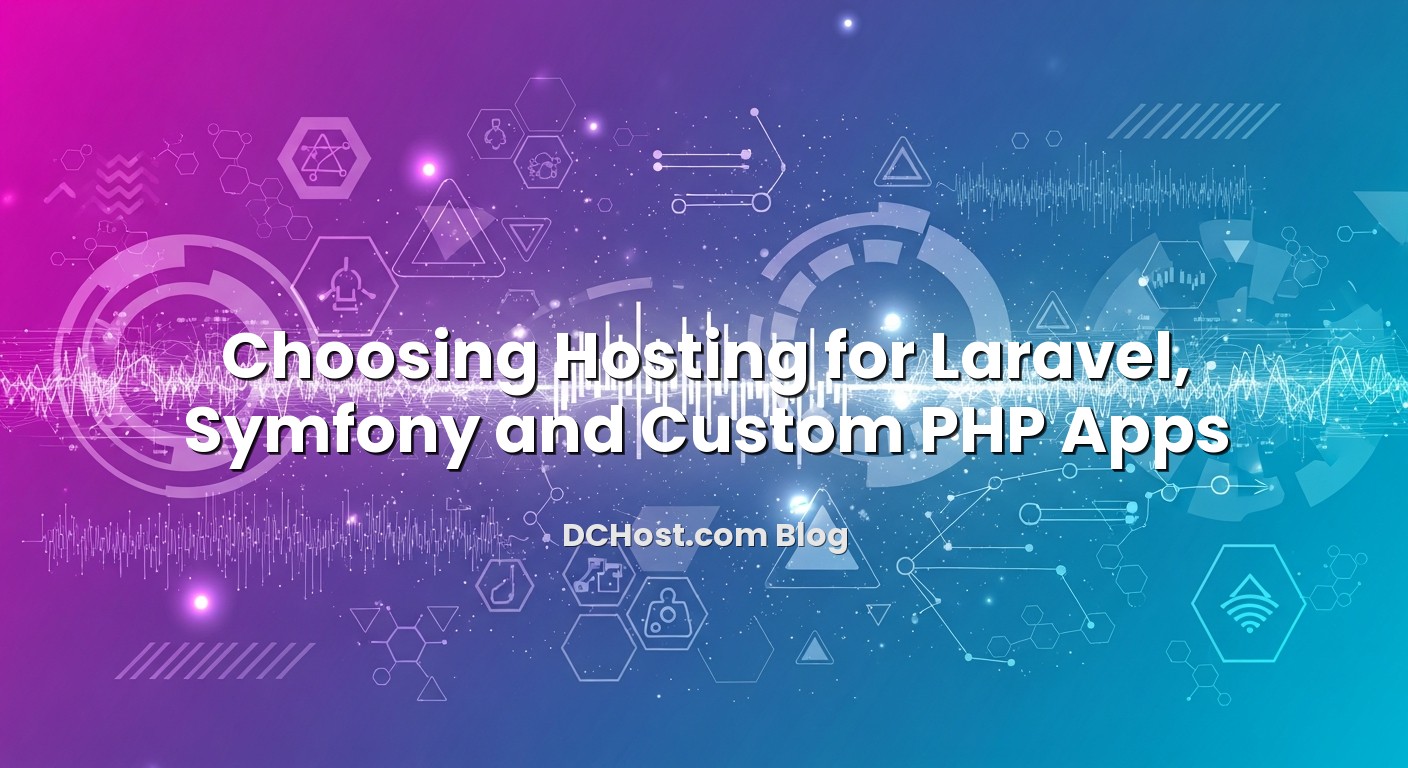 Choosing Hosting for Laravel, Symfony and Custom PHP Apps

DCHost.com Blog