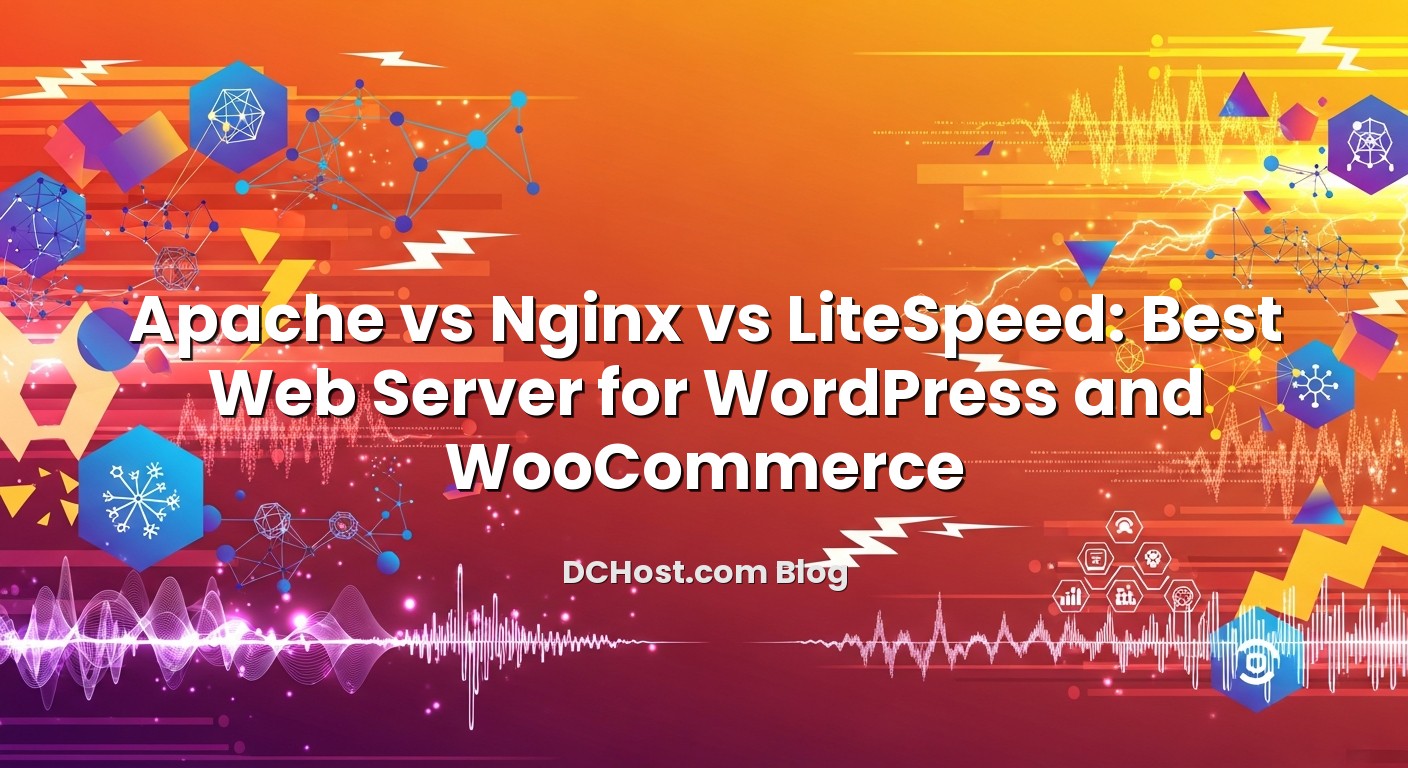 Apache vs Nginx vs LiteSpeed: Best Web Server for WordPress and WooCommerce

DCHost.com Blog