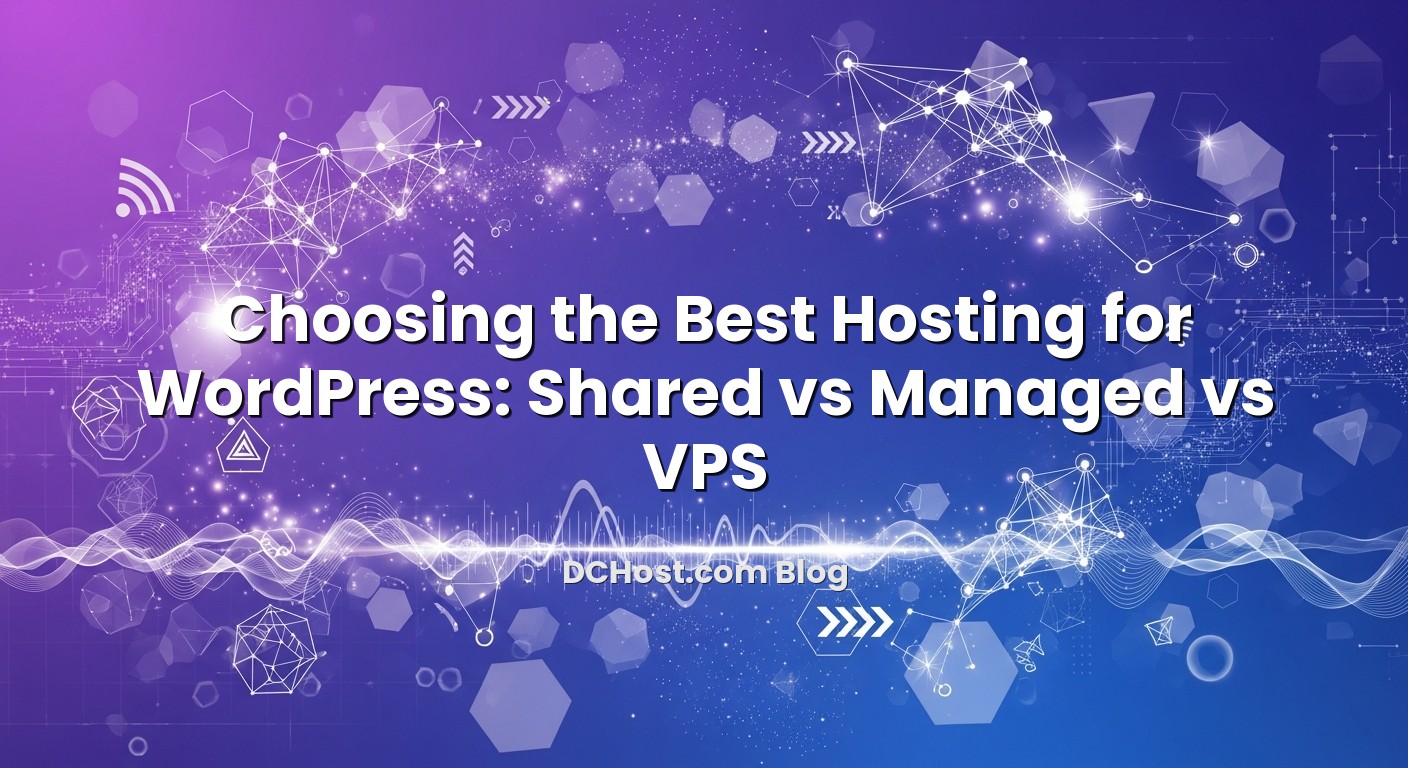 Choosing the Best Hosting for WordPress: Shared vs Managed vs VPS

DCHost.com Blog